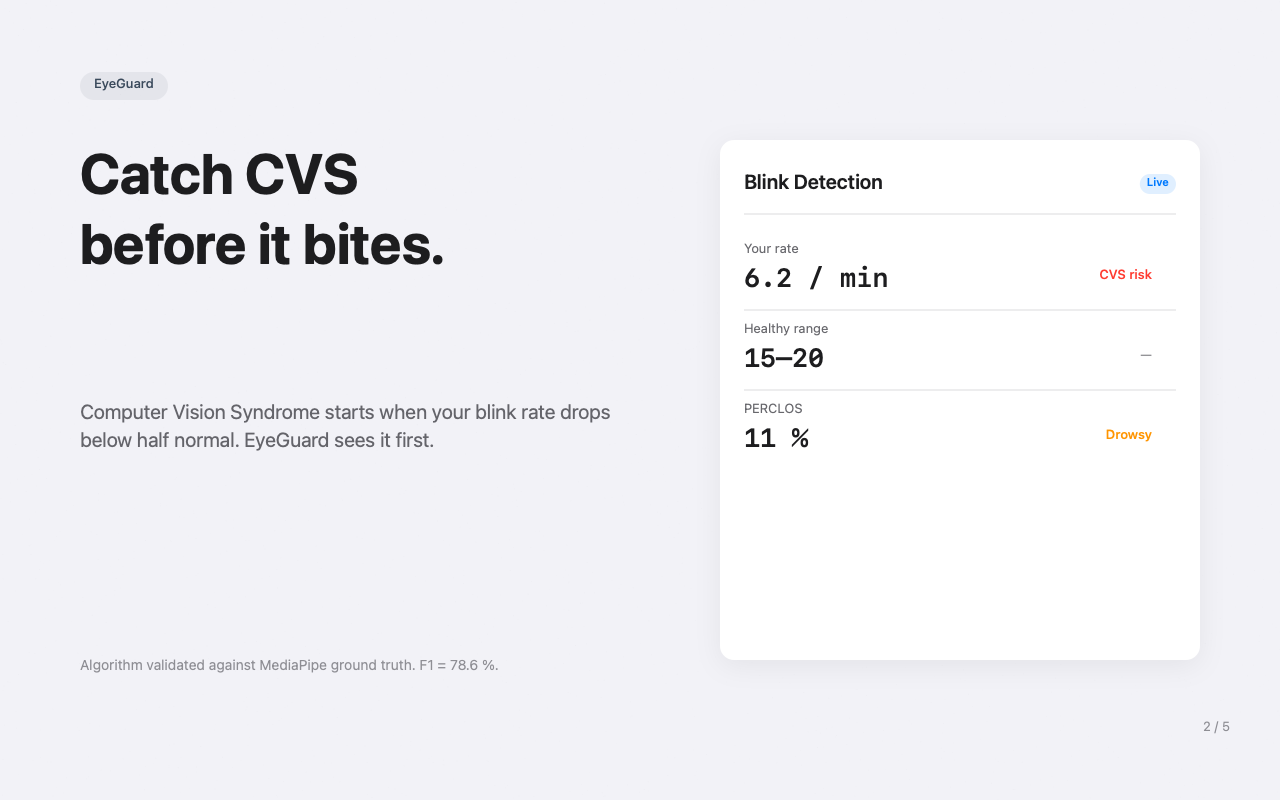 EyeGuard

Catch CVS before it bites.

Computer Vision Syndrome starts when your blink rate drops below half normal. EyeGuard sees it first.

Algorithm validated against MediaPipe ground truth. F1 = 78.6 %.

Blink Detection
Live

Your rate
6.2 / min
CVS risk

Healthy range
15–20
—

PERCLOS
11 %
Drowsy

2 / 5