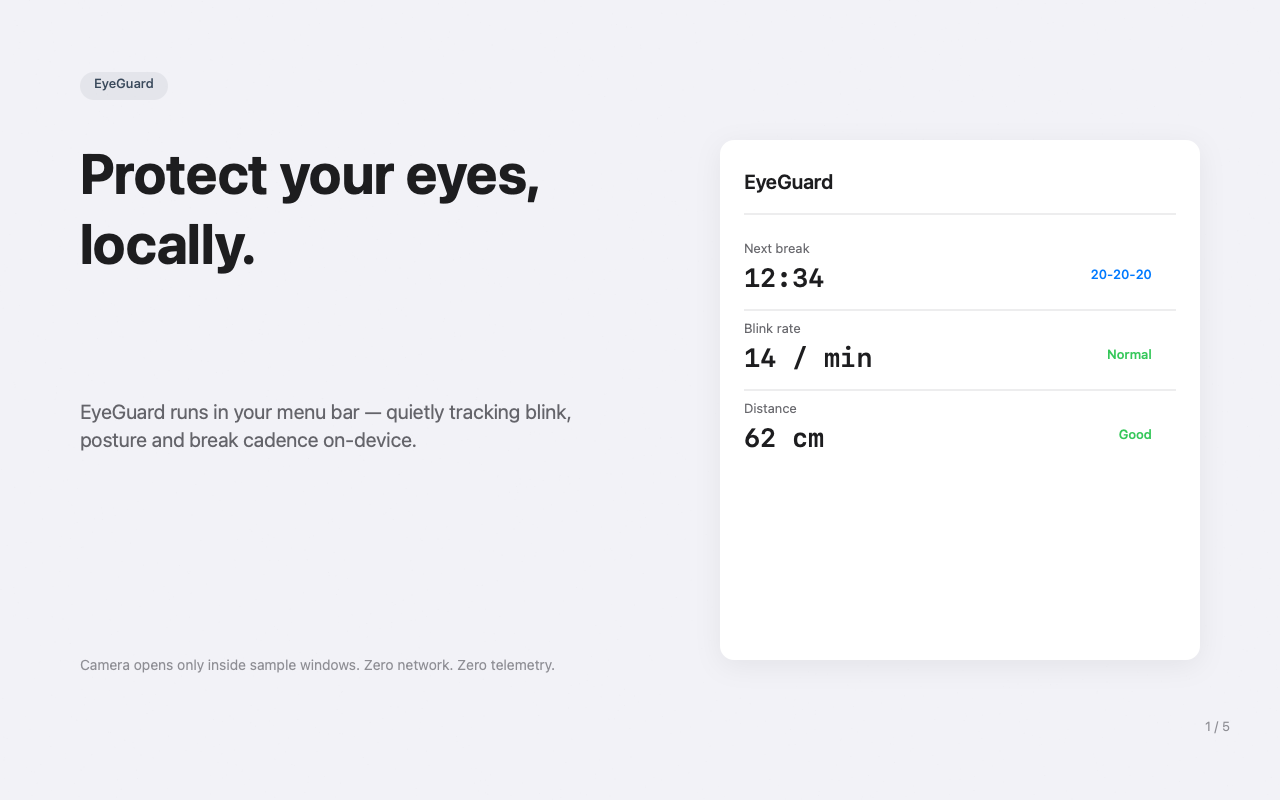 EyeGuard

Protect your eyes, locally.

EyeGuard runs in your menu bar — quietly tracking blink, posture and break cadence on-device.

Camera opens only inside sample windows. Zero network. Zero telemetry.

EyeGuard

Next break
12:34
20-20-20

Blink rate
14 / min
Normal

Distance
62 cm
Good

1 / 5